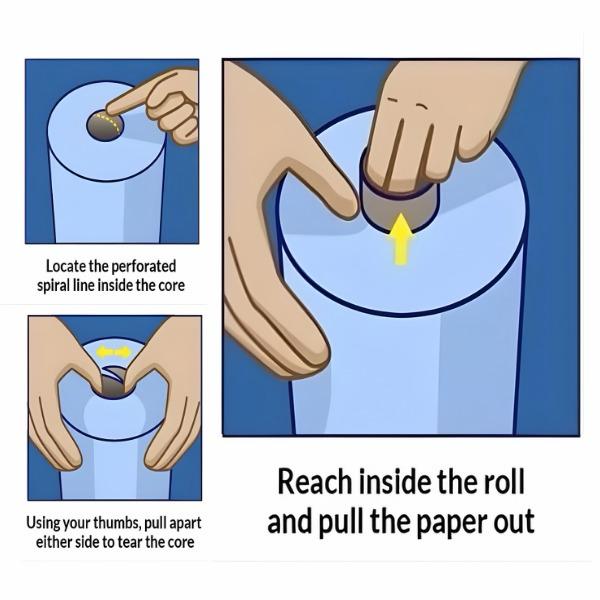 Locate the perforated spiral line inside the core

Using your thumbs, pull apart either side to tear the core

Reach inside the roll and pull the paper out